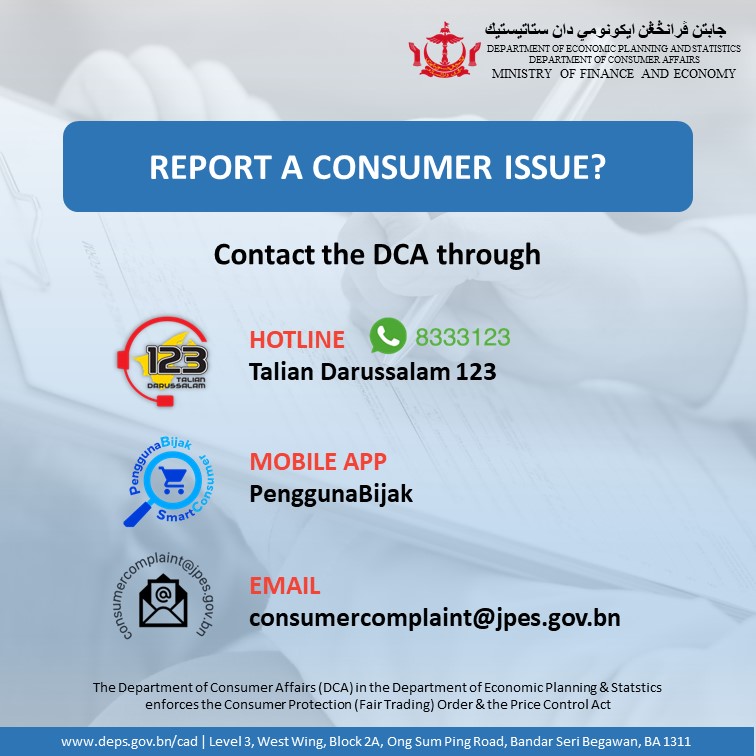 جابتن ڤرانچڠن ايكونومي دان ستاتيستيك
DEPARTMENT OF ECONOMIC PLANNING AND STATISTICS
DEPARTMENT OF CONSUMER AFFAIRS
MINISTRY OF FINANCE AND ECONOMY

REPORT A CONSUMER ISSUE?

Contact the DCA through

123 TALIAN DARUSSALAM

HOTLINE 8333123
Talian Darussalam 123

PenggunaBijak SmartConsumer

MOBILE APP
PenggunaBijak

consumercomplaint@jpes.gov.bn

EMAIL
consumercomplaint@jpes.gov.bn

The Department of Consumer Affairs (DCA) in the Department of Economic Planning & Statstics enforces the Consumer Protection (Fair Trading) Order & the Price Control Act

www.deps.gov.bn/cad | Level 3, West Wing, Block 2A, Ong Sum Ping Road, Bandar Seri Begawan, BA 1311